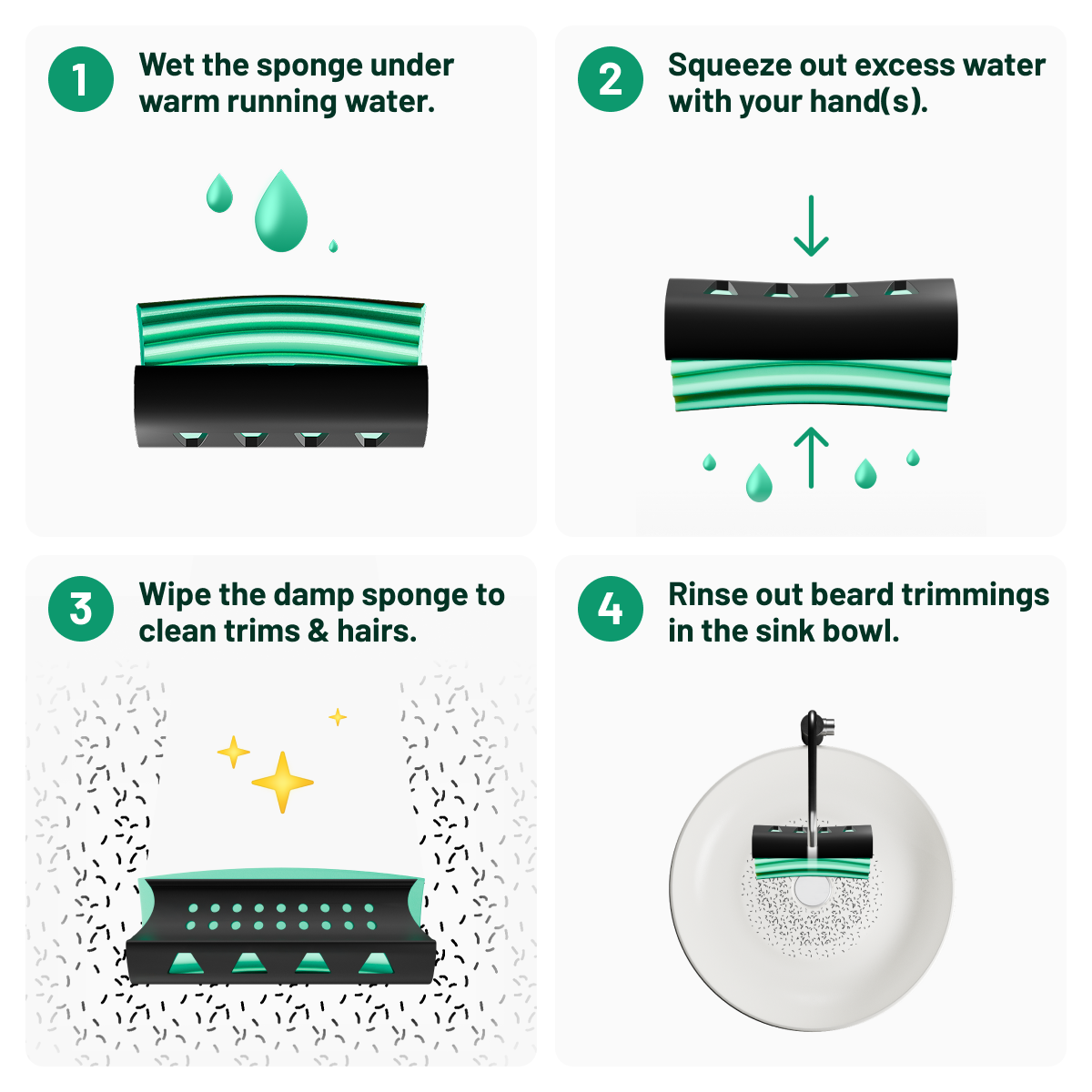 1 Wet the sponge under warm running water.

2 Squeeze out excess water with your hand(s).

3 Wipe the damp sponge to clean trims & hairs.

4 Rinse out beard trimmings in the sink bowl.